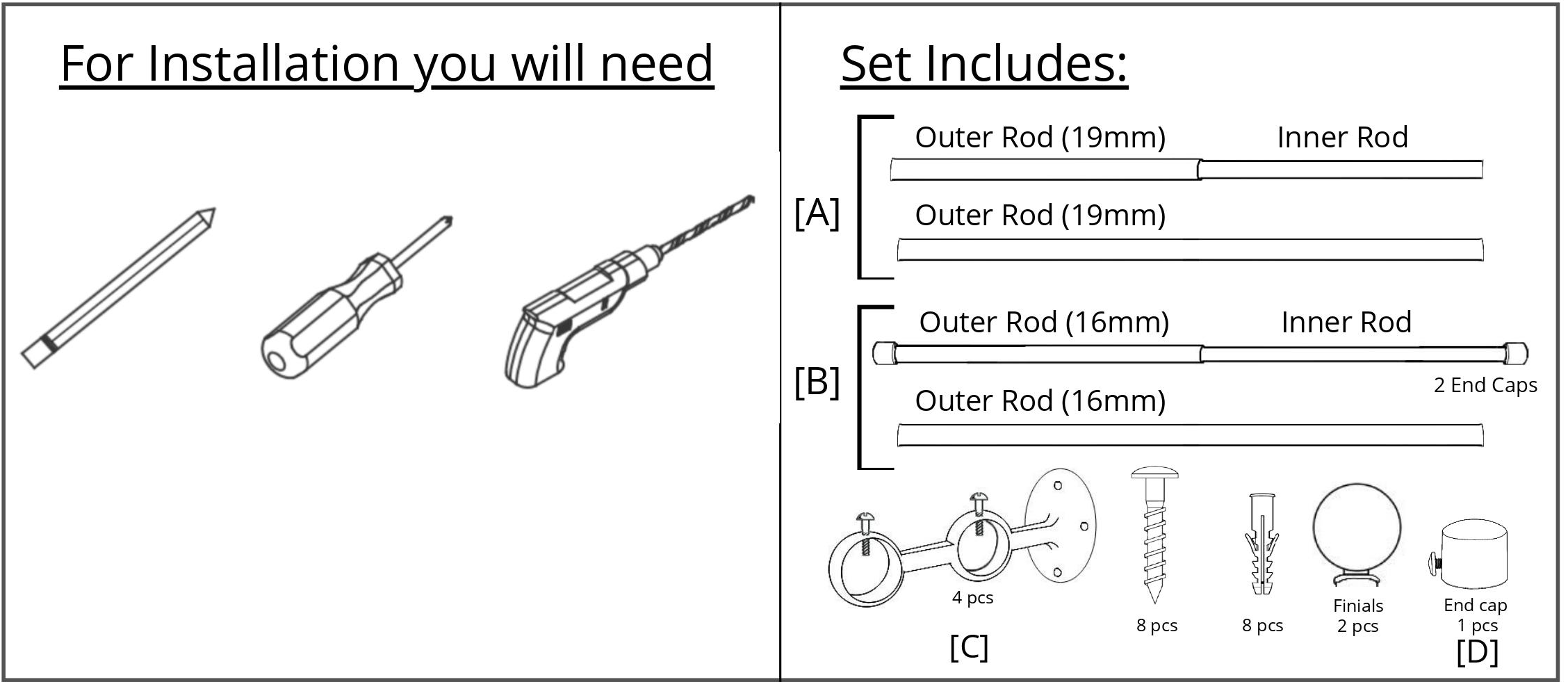 For Installation you will need

Set Includes:

[A]
Outer Rod (19mm) Inner Rod
Outer Rod (19mm)

[B]
Outer Rod (16mm) Inner Rod
2 End Caps
Outer Rod (16mm)

4 pcs
[C]

8 pcs

8 pcs

Finials
2 pcs

End cap
1 pcs
[D]